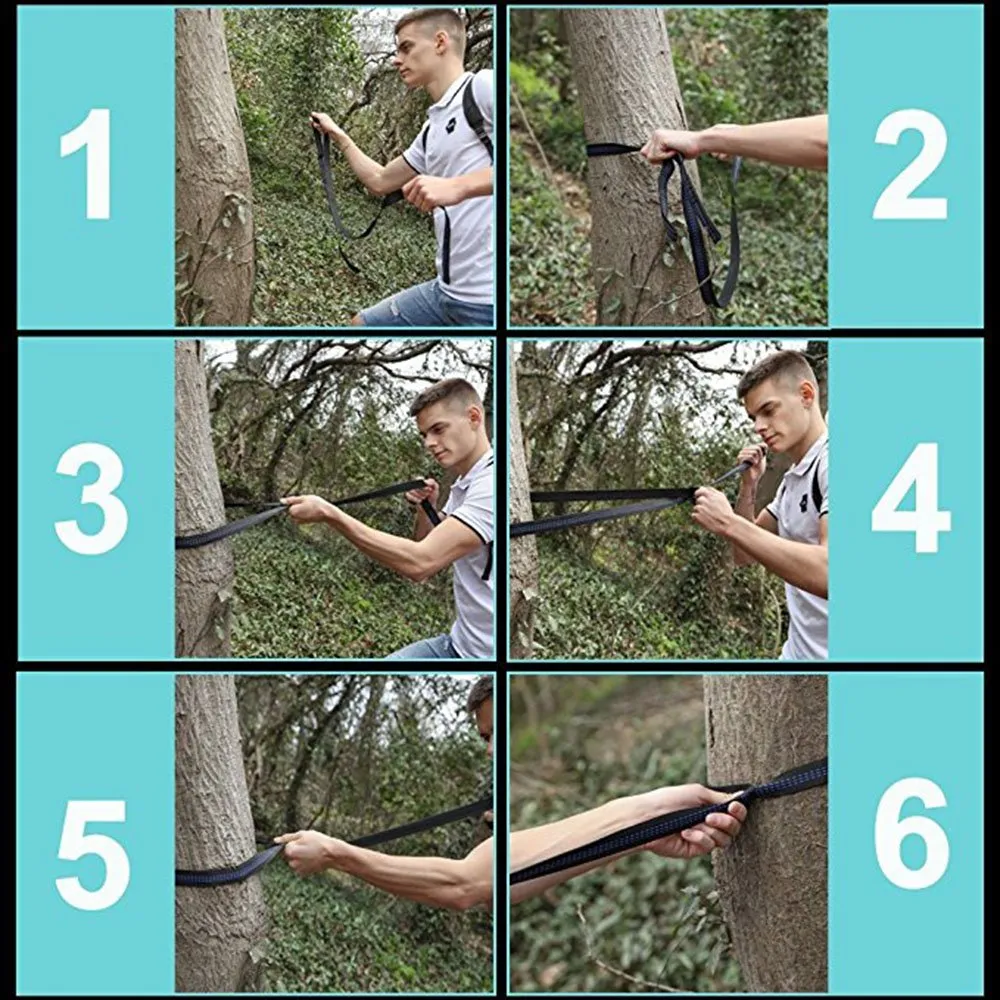 1

2

3

4

5

6