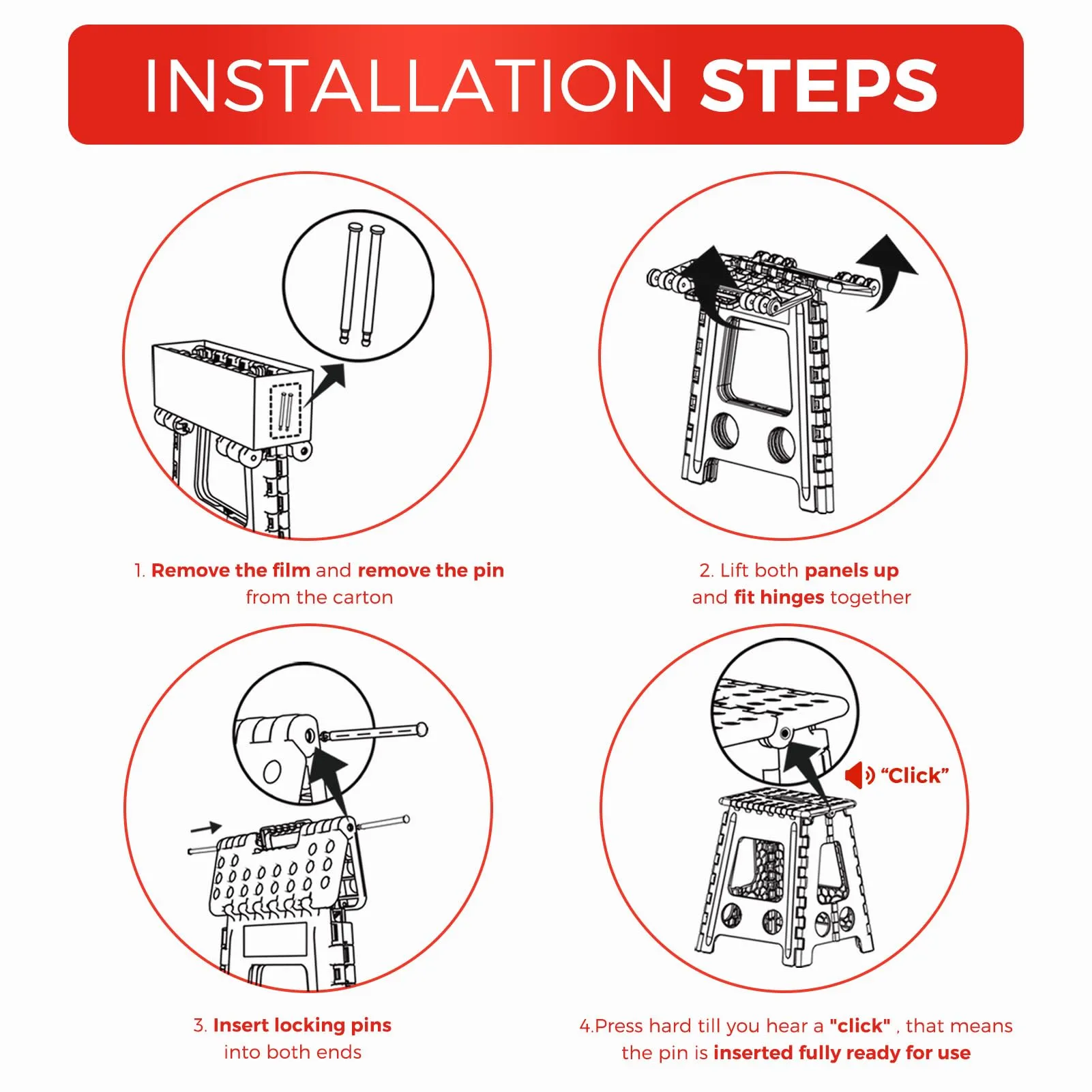 INSTALLATION STEPS

1. Remove the film and remove the pin from the carton

2. Lift both panels up and fit hinges together

3. Insert locking pins into both ends

“Click”

4.Press hard till you hear a "click" , that means the pin is inserted fully ready for use